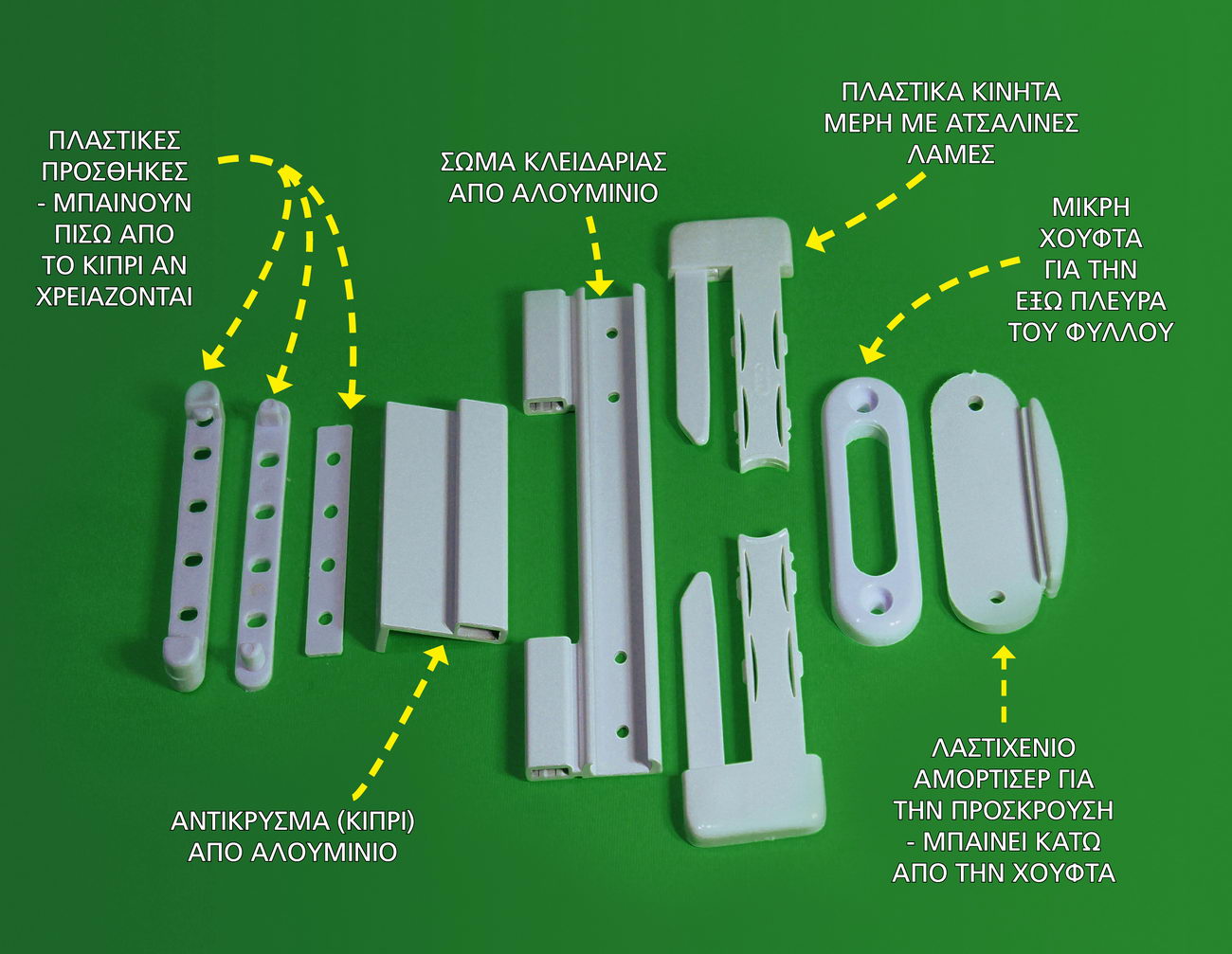 ΠΛΑΣΤΙΚΕΣ ΠΡΟΣΘΗΚΕΣ - ΜΠΑΙΝΟΥΝ ΠΙΣΩ ΑΠΟ ΤΟ ΚΙΠΡΙ ΑΝ ΧΡΕΙΑΖΟΝΤΑΙ

ΣΩΜΑ ΚΛΕΙΔΑΡΙΑΣ ΑΠΟ ΑΛΟΥΜΙΝΙΟ

ΠΛΑΣΤΙΚΑ ΚΙΝΗΤΑ ΜΕΡΗ ΜΕ ΑΤΣΑΛΙΝΕΣ ΛΑΜΕΣ

ΜΙΚΡΗ ΧΟΥΦΤΑ ΓΙΑ ΤΗΝ ΕΞΩ ΠΛΕΥΡΑ ΤΟΥ ΦΥΛΛΟΥ

ΑΝΤΙΚΡΥΣΜΑ (ΚΙΠΡΙ) ΑΠΟ ΑΛΟΥΜΙΝΙΟ

ΛΑΣΤΙΧΕΝΙΟ ΑΜΟΡΤΙΣΕΡ ΓΙΑ ΤΗΝ ΠΡΟΣΚΡΟΥΣΗ - ΜΠΑΙΝΕΙ ΚΑΤΩ ΑΠΟ ΤΗΝ ΧΟΥΦΤΑ